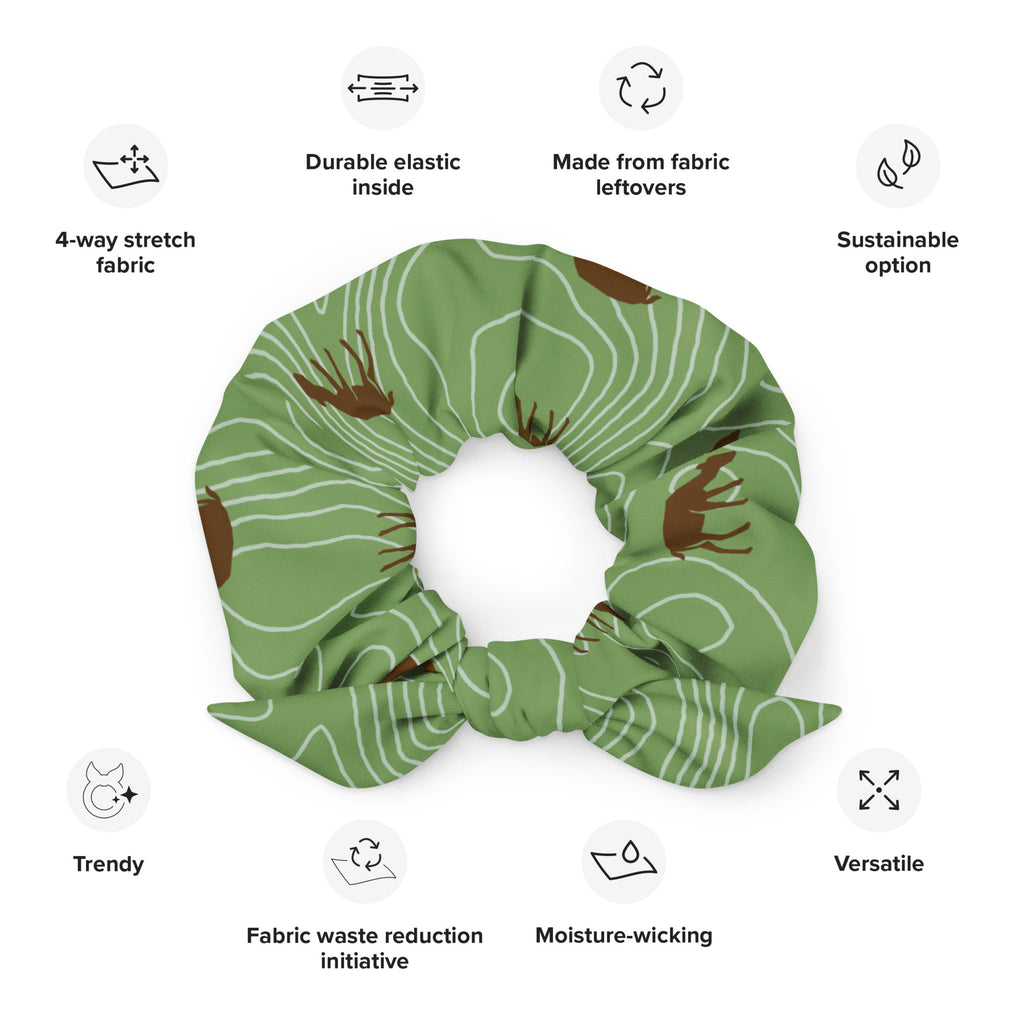 4-way stretch fabric

Durable elastic inside

Made from fabric leftovers

Sustainable option

Trendy

Fabric waste reduction initiative

Moisture-wicking

Versatile